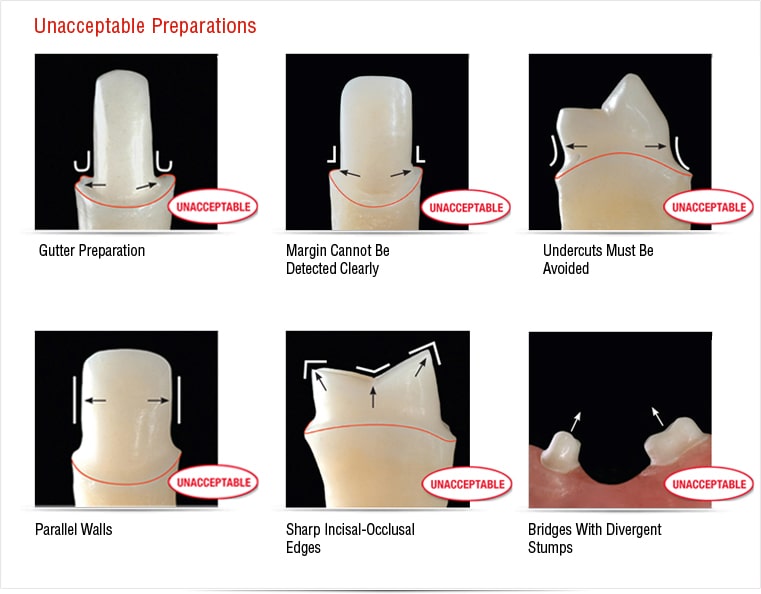 Unacceptable Preparations

UNACCEPTABLE

Gutter Preparation

UNACCEPTABLE

Margin Cannot Be Detected Clearly

UNACCEPTABLE

Undercuts Must Be Avoided

UNACCEPTABLE

Parallel Walls

UNACCEPTABLE

Sharp Incisal-Occlusal Edges

UNACCEPTABLE

Bridges With Divergent Stumps